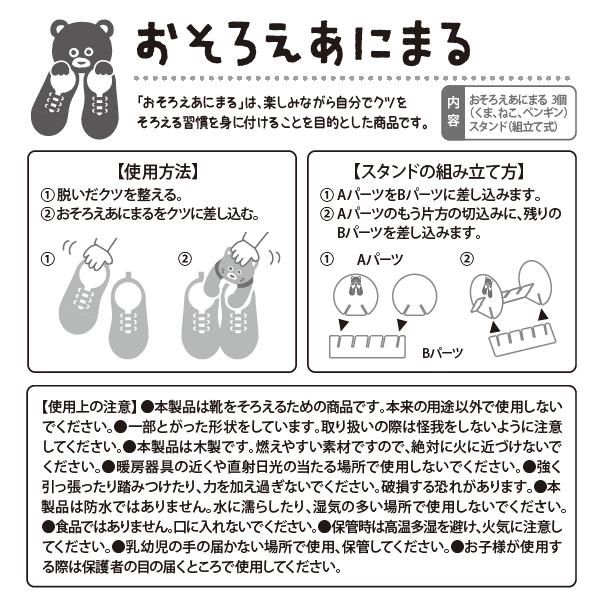 おそろえあにまる

「おそろえあにまる」は、楽しみながら自分でクツをそろえる習慣を身に付けることを目的とした商品です。

内容
おそろえあにまる 3個
(くま、ねこ、ペンギン)
スタンド(組立て式)

【使用方法】
① 脱いだクツを整える。
② おそろえあにまるをクツに差し込む。

①
②

【スタンドの組み立て方】
① AパーツをBパーツに差し込みます。
② Aパーツのもう片方の切込みに、残りのBパーツを差し込みます。

①
Aパーツ
②
Bパーツ

【使用上の注意】●本製品は靴をそろえるための商品です。本来の用途以外で使用しないでください。●一部とがった形状をしています。取り扱いの際は怪我をしないように注意してください。●本製品は木製です。燃えやすい素材ですので、絶対に火に近づけないでください。●暖房器具の近くや直射日光の当たる場所で使用しないでください。●強く引っ張ったり踏みつけたり、力を加え過ぎないでください。破損する恐れがあります。●本製品は防水ではありません。水に濡らしたり、湿気の多い場所で使用しないでください。●食品ではありません。口に入れないでください。●保管時は高温多湿を避け、火気に注意してください。●乳幼児の手の届かない場所で使用、保管してください。●お子様が使用する際は保護者の目の届くところで使用してください。